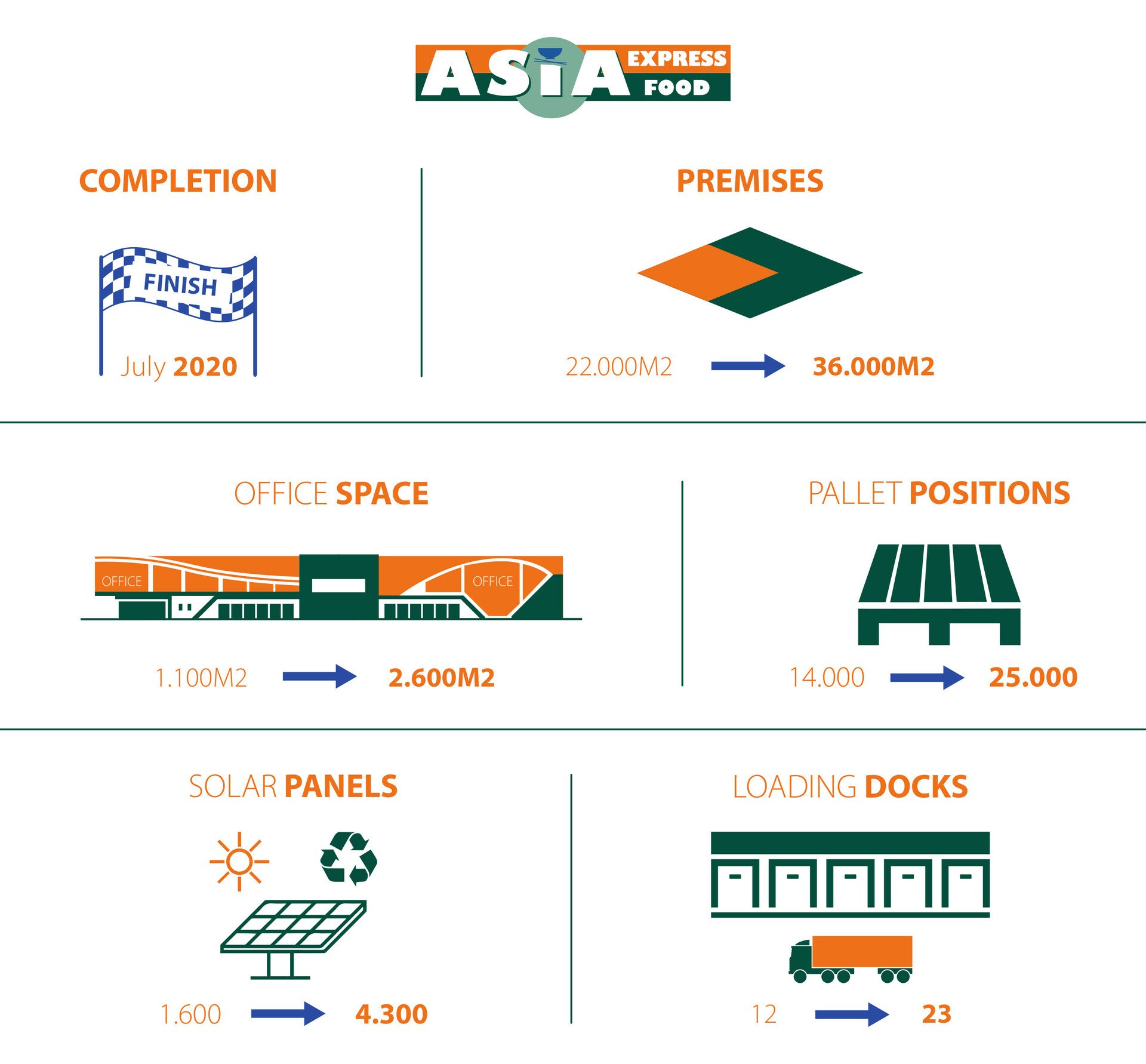 ASIA EXPRESS FOOD

COMPLETION

FINISH

July 2020

PREMISES

22.000M2 36.000M2

OFFICE SPACE

OFFICE OFFICE

1.100M2 2.600M2

PALLET POSITIONS

14.000 25.000

SOLAR PANELS

1.600 4.300

LOADING DOCKS

12 23